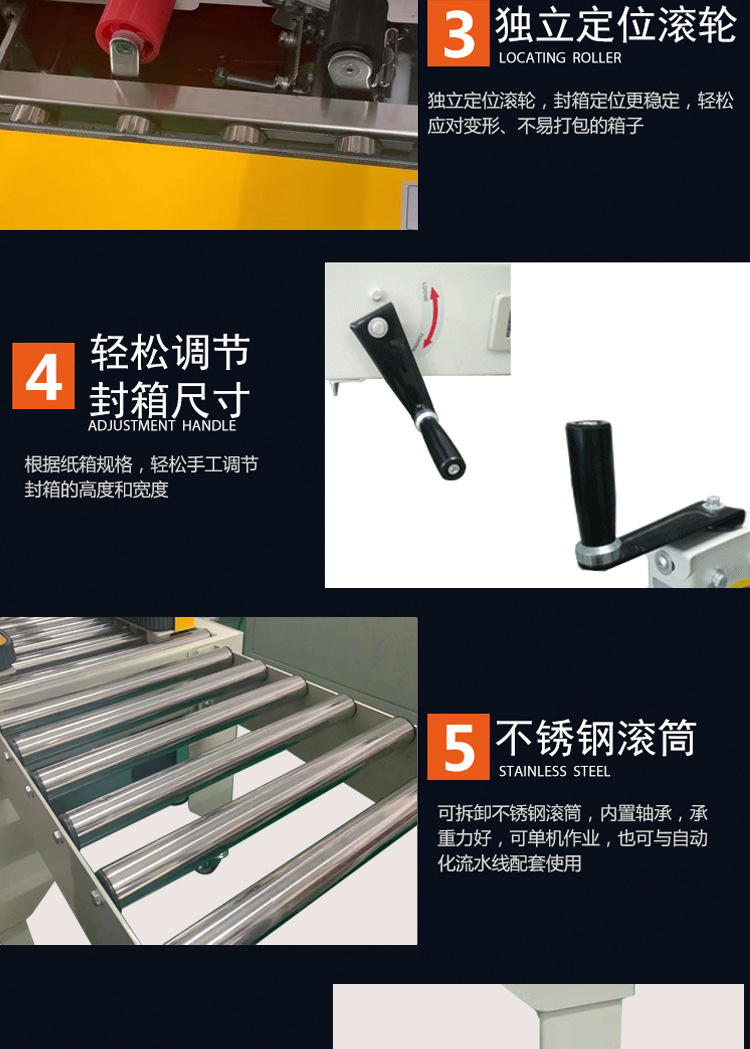 3 独立定位滚轮
LOCATING ROLLER

独立定位滚轮，封箱定位更稳定，轻松应对变形、不易打包的箱子

4 轻松调节封箱尺寸
ADJUSTMENT HANDLE

根据纸箱规格，轻松手工调节封箱的高度和宽度

5 不锈钢滚筒
STAINLESS STEEL

可拆卸不锈钢滚筒，内置轴承，承重力好，可单机作业，也可与自动化流水线配套使用