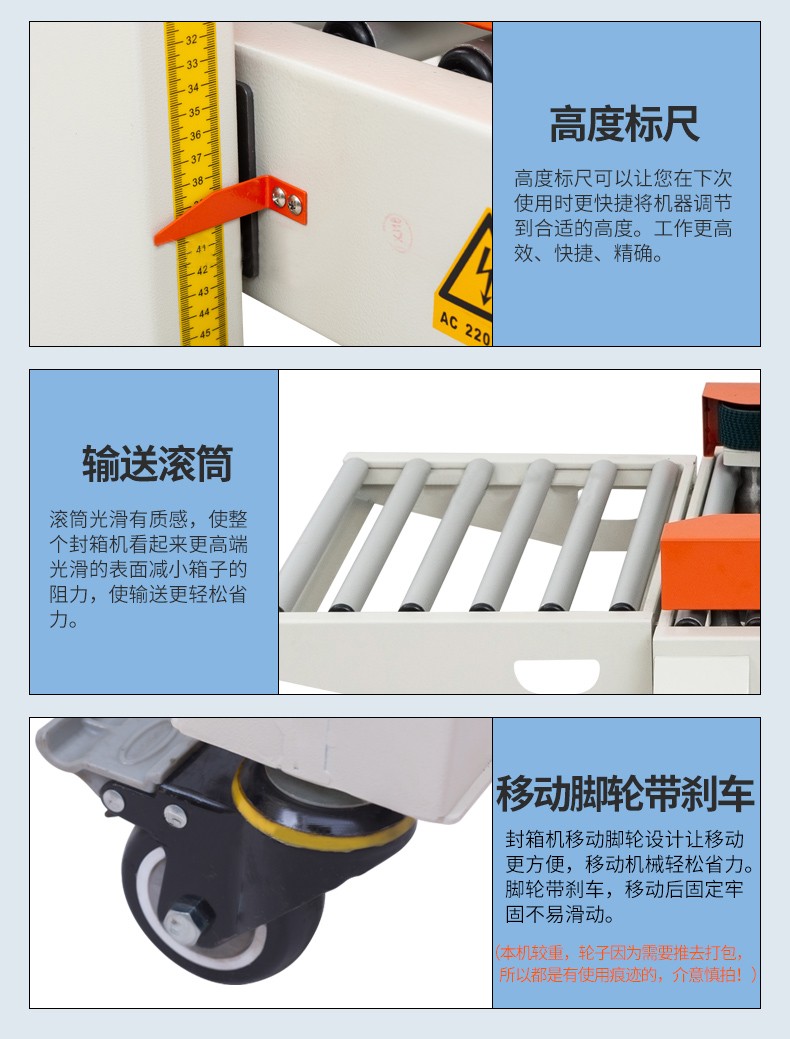 32
33
34
35
36
37
38
41
42
43
44
45

AC 220

高度标尺

高度标尺可以让您在下次使用时更快捷将机器调节到合适的高度。工作更高效、快捷、精确。

输送滚筒

滚筒光滑有质感，使整个封箱机看起来更高端光滑的表面减小箱子的阻力，使输送更轻松省力。

移动脚轮带刹车

封箱机移动脚轮设计让移动更方便，移动机械轻松省力。脚轮带刹车，移动后固定牢固不易滑动。

(本机较重，轮子因为需要推去打包，所以都是有使用痕迹的，介意慎拍！)